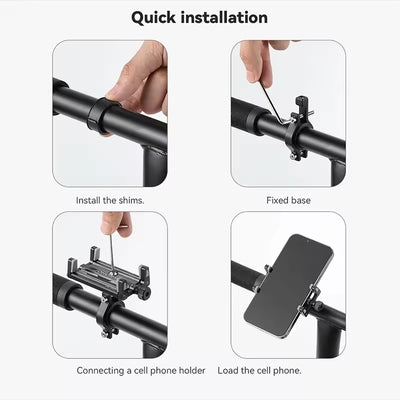 Quick installation

Install the shims.

Fixed base

Connecting a cell phone holder

Load the cell phone.