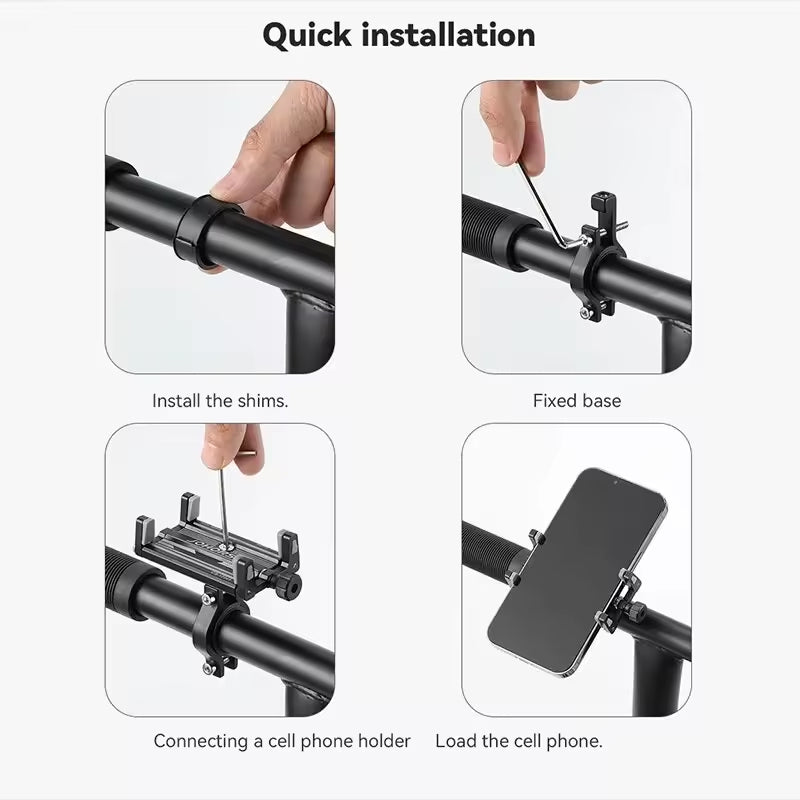 Quick installation

Install the shims.

Fixed base

Connecting a cell phone holder

Load the cell phone.